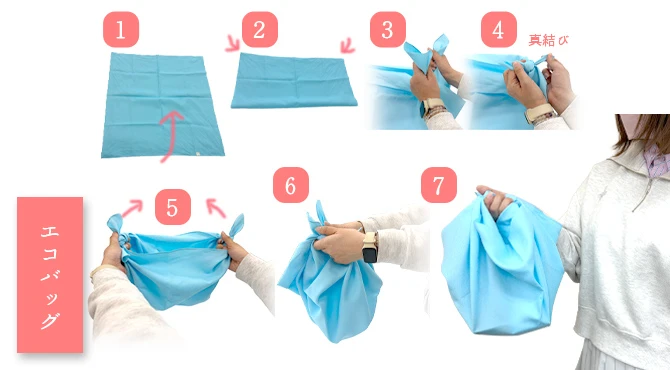 1

2

3

4

真結び

エコバッグ

5

6

7