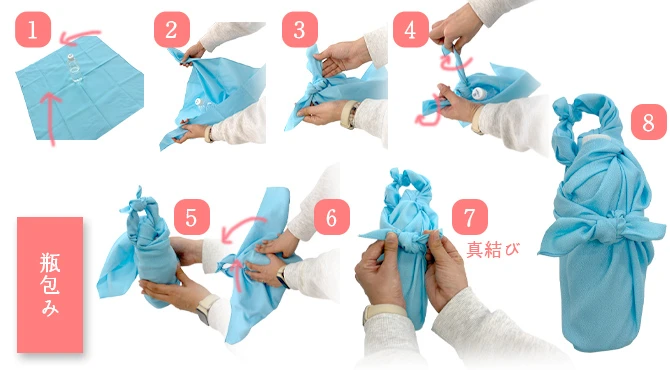 1

2

3

4

8

瓶包み

5

6

7

真結び