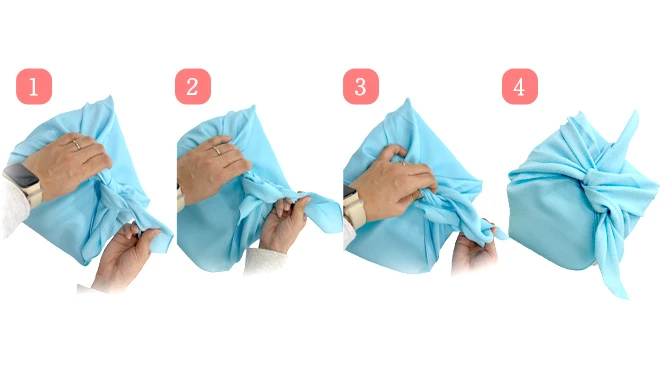 1

2

3

4